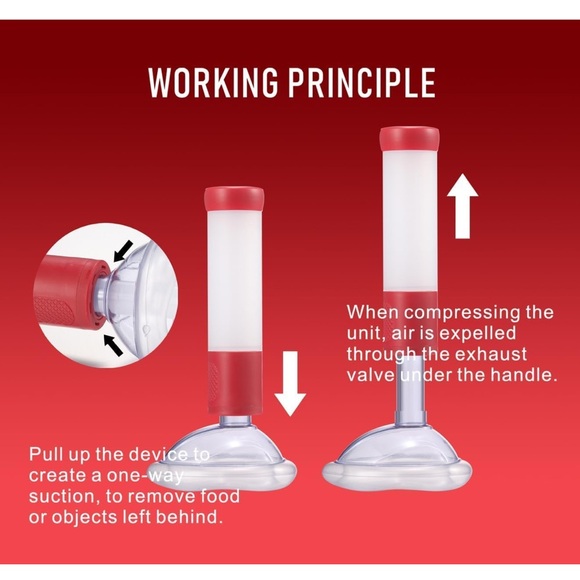 WORKING PRINCIPLE

When compressing the unit, air is expelled through the exhaust valve under the handle.

Pull up the device to create a one-way suction, to remove food or objects left behind.